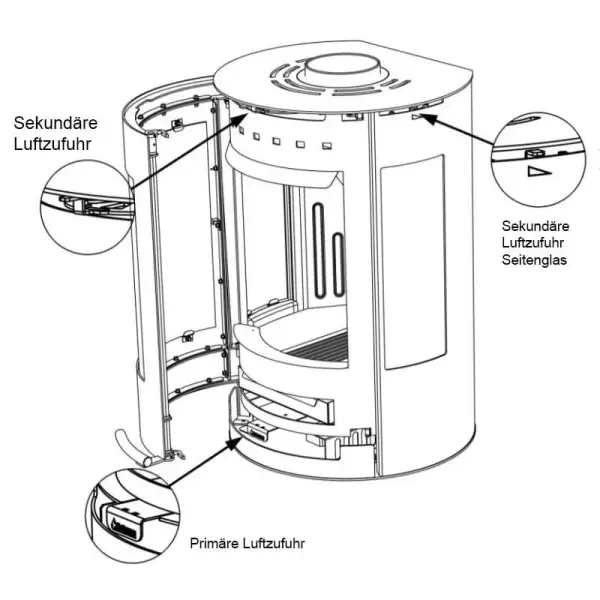 Sekundäre Luftzufuhr

Sekundäre Luftzufuhr Seitenglas

Primäre Luftzufuhr