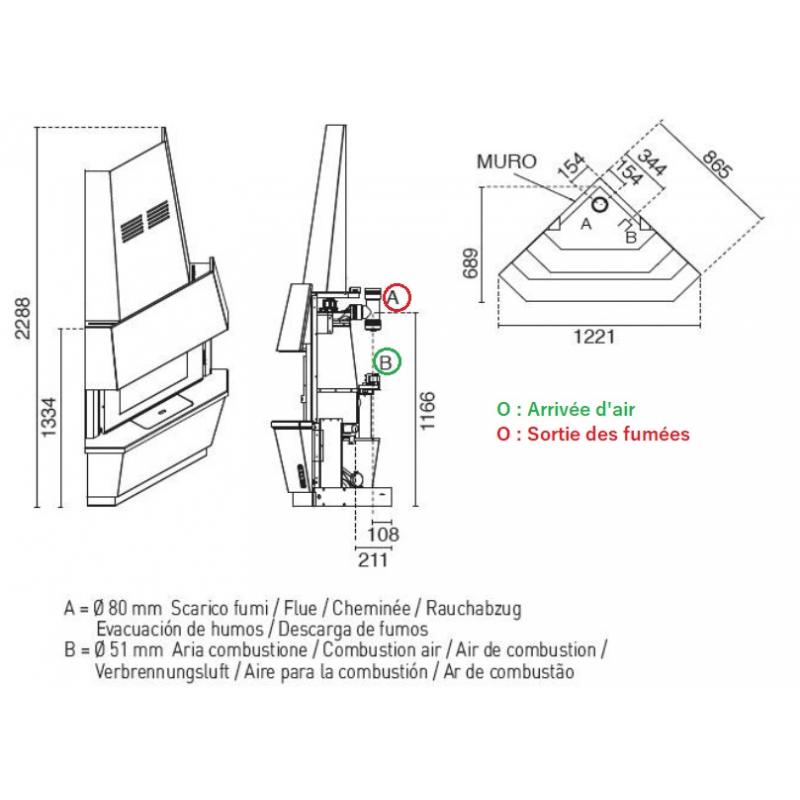 2288
1334
A
B
1166
108
211
MURO
154
154
344
865
A
B
689
1221
O : Arrivée d'air
O : Sortie des fumées

A = Ø 80 mm Scarico fumi / Flue / Cheminée / Rauchabzug
Evacuación de humos / Descarga de fumos
B = Ø 51 mm Aria combustione / Combustion air / Air de combustion /
Verbrennungsluft / Aire para la combustión / Ar de combustão