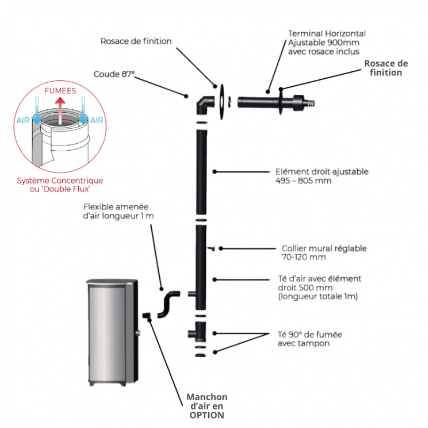 Rosace de finition

Terminal Horizontal Ajustable 900mm avec rosace inclus

Rosace de finition

Coude 87°

FUMEES

AIR

AIR

Système Concentrique ou 'Double Flux'

Elément droit ajustable 495 – 805 mm

Flexible amenée d'air longueur 1 m

Collier mural réglable 70-120 mm

Té d'air avec élément droit 500 mm (longueur totale 1m)

Té 90° de fumée avec tampon

Manchon d'air en OPTION