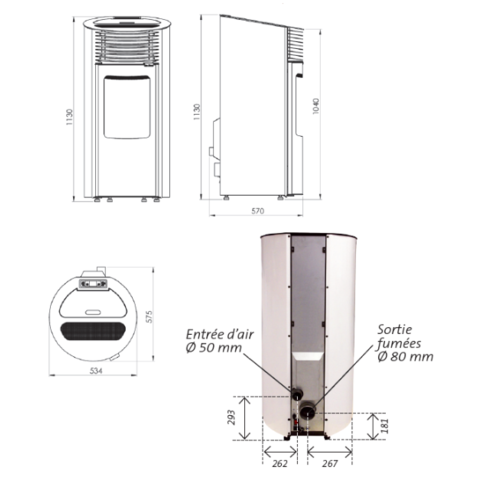 1130

1130

1040

570

575

534

Entrée d'air
Ø 50 mm

Sortie
fumées
Ø 80 mm

293

181

262

267