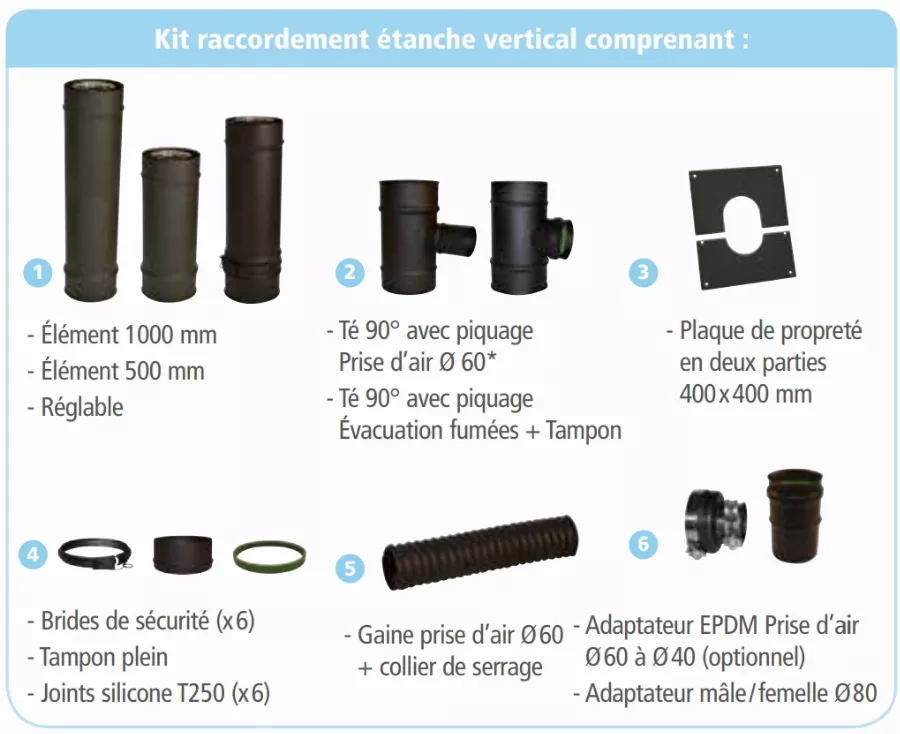 Kit raccordement étanche vertical comprenant :

1

- Élément 1000 mm
- Élément 500 mm
- Réglable

2

- Té 90° avec piquage Prise d'air Ø 60*
- Té 90° avec piquage Évacuation fumées + Tampon

3

- Plaque de propreté en deux parties 400 x 400 mm

4

- Brides de sécurité (x 6)
- Tampon plein
- Joints silicone T250 (x 6)

5

- Gaine prise d'air Ø 60 + collier de serrage

6

- Adaptateur EPDM Prise d'air Ø 60 à Ø 40 (optionnel)
- Adaptateur mâle / femelle Ø 80